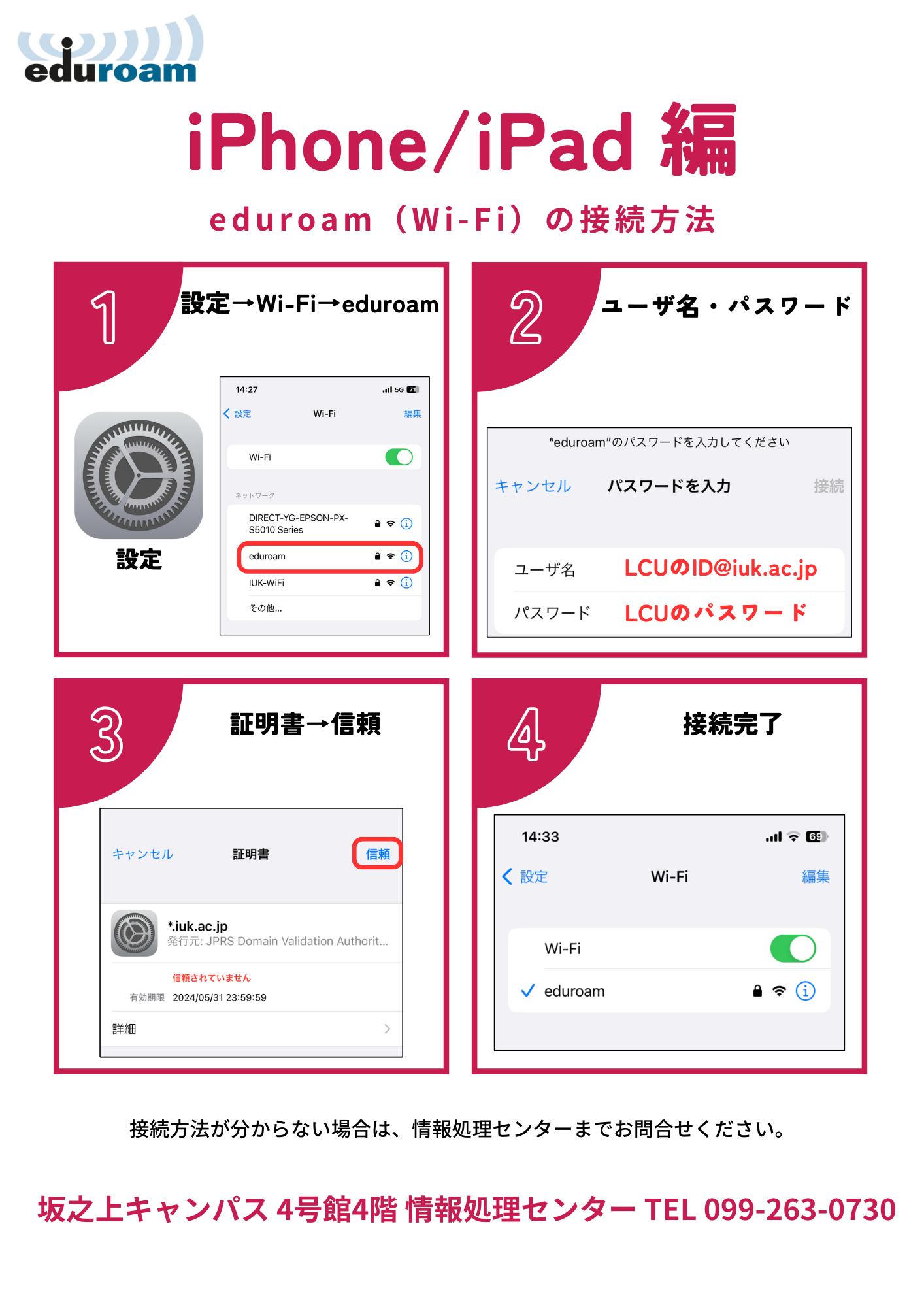 eduroam

iPhone/iPad 編

eduroam（Wi-Fi）の接続方法

1
設定→Wi-Fi→eduroam

設定

14:27 5G 71
設定 Wi-Fi 編集
Wi-Fi
ネットワーク
DIRECT-YG-EPSON-PX-S5010 Series
eduroam
IUK-WiFi
その他...

2
ユーザ名・パスワード

“eduroam”のパスワードを入力してください
キャンセル パスワードを入力 接続
ユーザ名 LCUのID@iuk.ac.jp
パスワード LCUのパスワード

3
証明書→信頼

キャンセル 証明書 信頼
*.iuk.ac.jp
発行元: JPRS Domain Validation Authorit...
信頼されていません
有効期限 2024/05/31 23:59:59
詳細

4
接続完了

14:33 69
設定 Wi-Fi 編集
Wi-Fi
eduroam

接続方法が分からない場合は、情報処理センターまでお問合せください。

坂之上キャンパス 4号館4階 情報処理センター TEL 099-263-0730